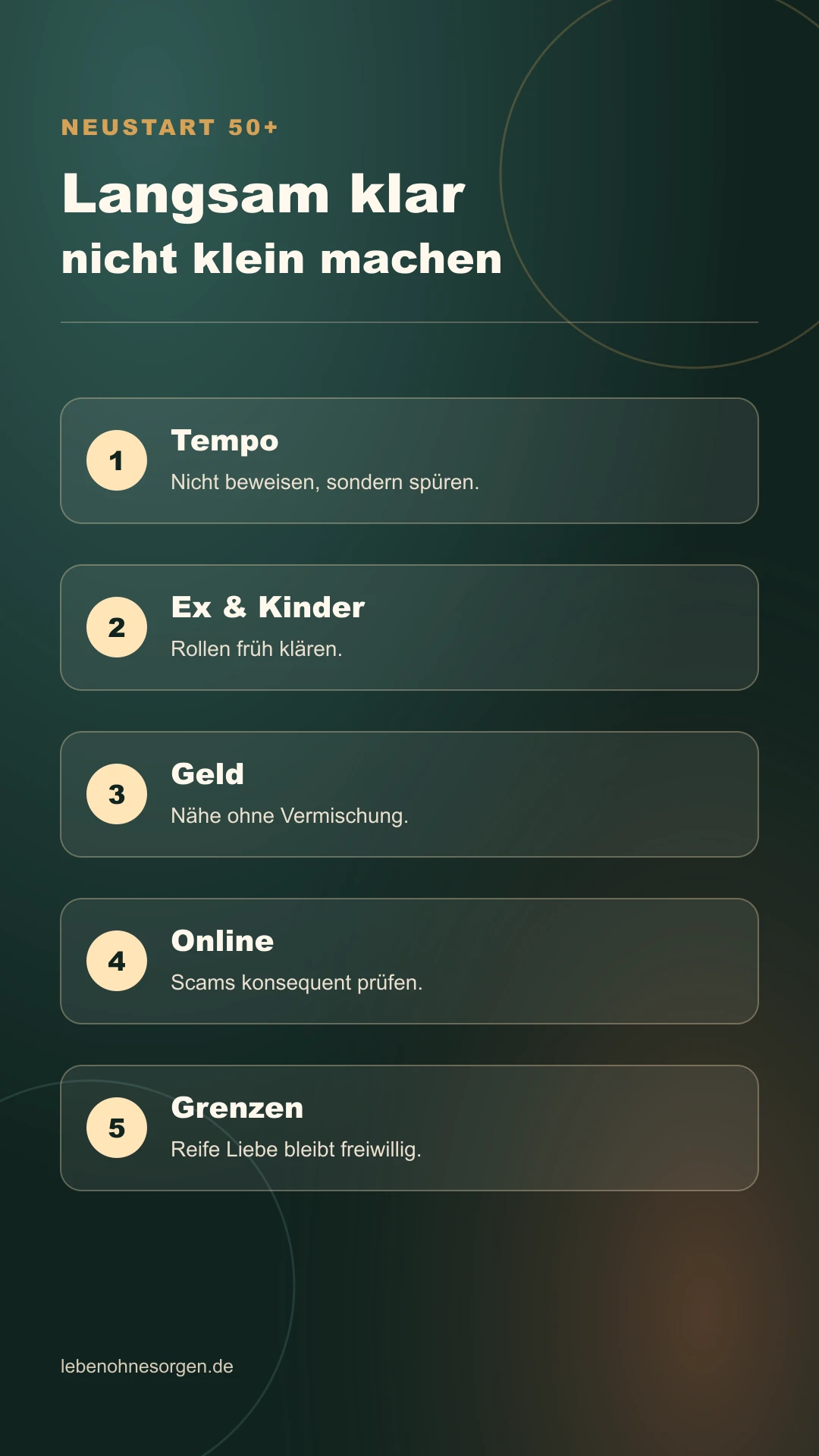 NEUSTART 50+

Langsam klar
nicht klein machen

1
Tempo
Nicht beweisen, sondern spüren.

2
Ex & Kinder
Rollen früh klären.

3
Geld
Nähe ohne Vermischung.

4
Online
Scams konsequent prüfen.

5
Grenzen
Reife Liebe bleibt freiwillig.

lebenohnesorgen.de