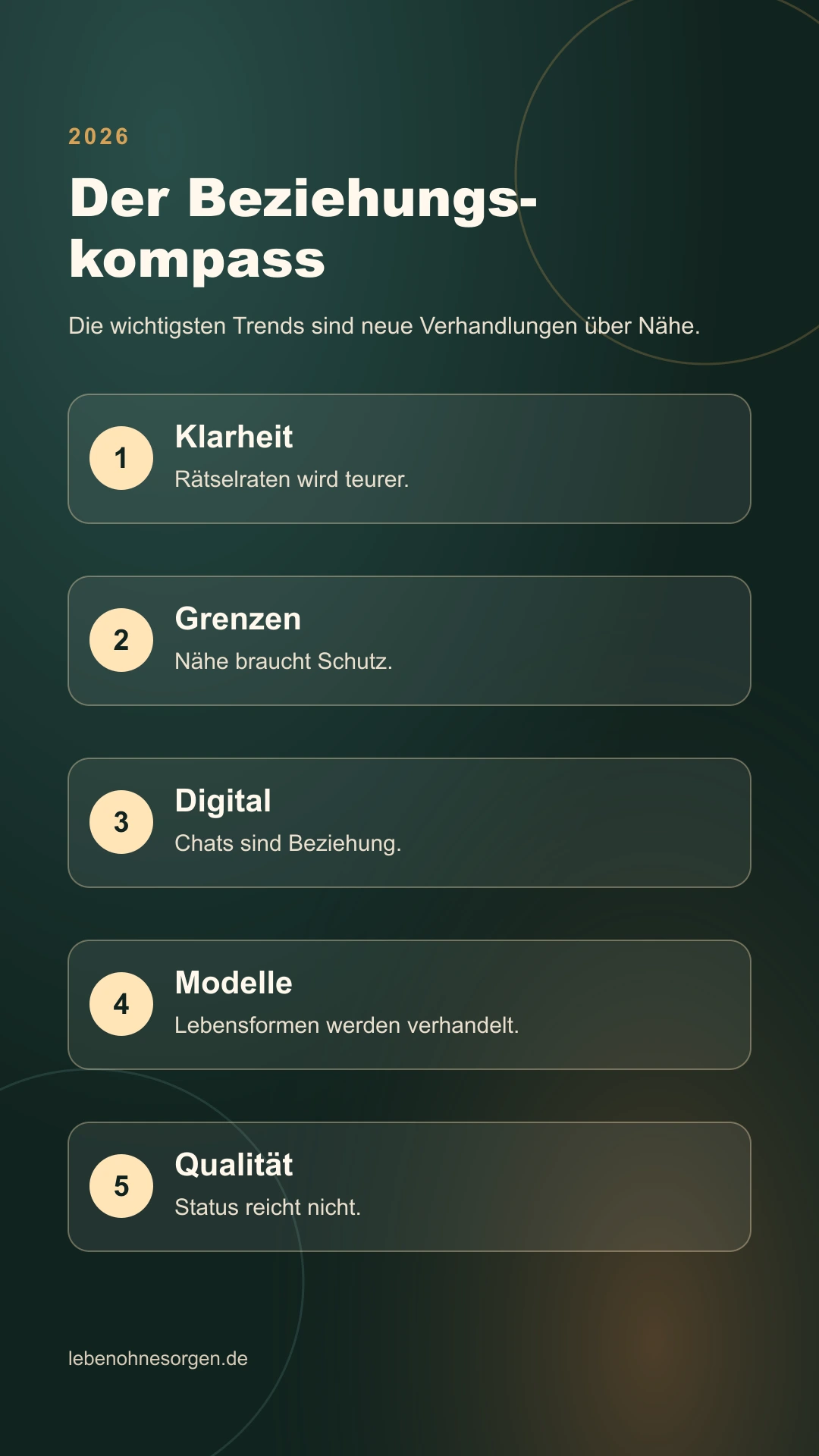 2026

Der Beziehungskompass

Die wichtigsten Trends sind neue Verhandlungen über Nähe.

1 Klarheit
Rätselraten wird teurer.

2 Grenzen
Nähe braucht Schutz.

3 Digital
Chats sind Beziehung.

4 Modelle
Lebensformen werden verhandelt.

5 Qualität
Status reicht nicht.

lebenohnesorgen.de