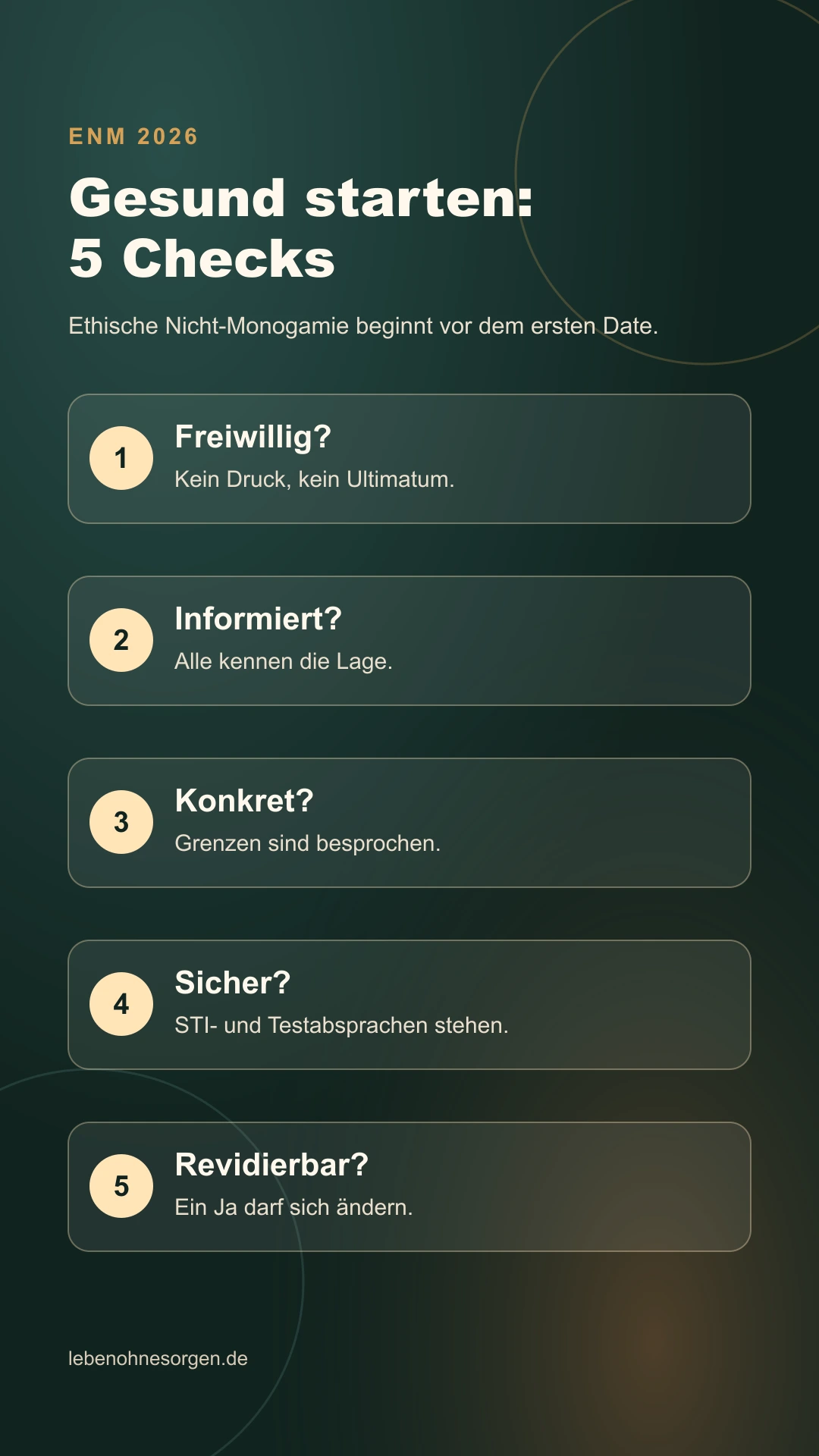 ENM 2026

Gesund starten: 5 Checks

Ethische Nicht-Monogamie beginnt vor dem ersten Date.

1
Freiwillig?
Kein Druck, kein Ultimatum.

2
Informiert?
Alle kennen die Lage.

3
Konkret?
Grenzen sind besprochen.

4
Sicher?
STI- und Testabsprachen stehen.

5
Revidierbar?
Ein Ja darf sich ändern.

lebenohnesorgen.de