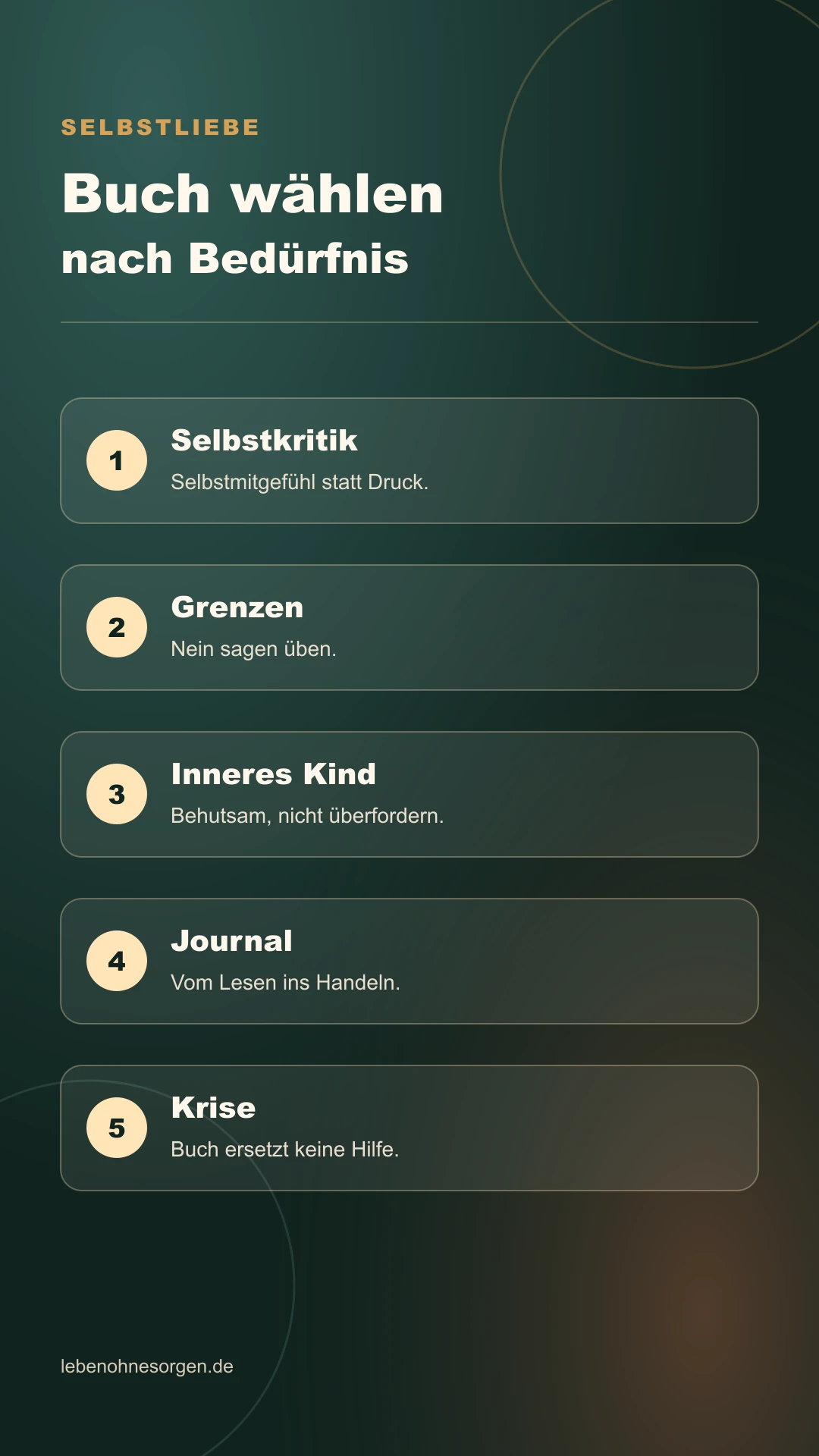 SELBSTLIEBE

Buch wählen
nach Bedürfnis

1
Selbstkritik
Selbstmitgefühl statt Druck.

2
Grenzen
Nein sagen üben.

3
Inneres Kind
Behutsam, nicht überfordern.

4
Journal
Vom Lesen ins Handeln.

5
Krise
Buch ersetzt keine Hilfe.

lebenohnesorgen.de